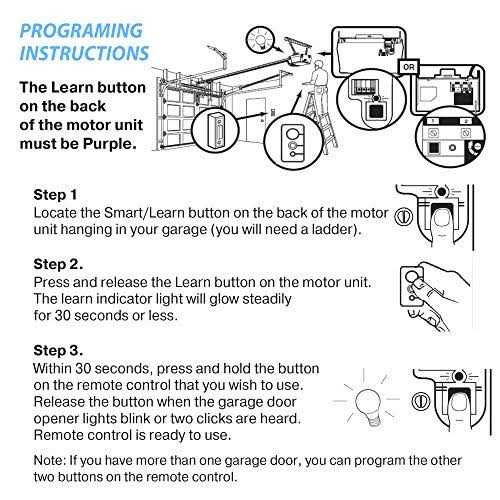 PROGRAMING INSTRUCTIONS

The Learn button on the back of the motor unit must be Purple.

OR

1 2

Step 1
Locate the Smart/Learn button on the back of the motor unit hanging in your garage (you will need a ladder).

Step 2.
Press and release the Learn button on the motor unit. The learn indicator light will glow steadily for 30 seconds or less.

Step 3.
Within 30 seconds, press and hold the button on the remote control that you wish to use. Release the button when the garage door opener lights blink or two clicks are heard. Remote control is ready to use.

Note: If you have more than one garage door, you can program the other two buttons on the remote control.