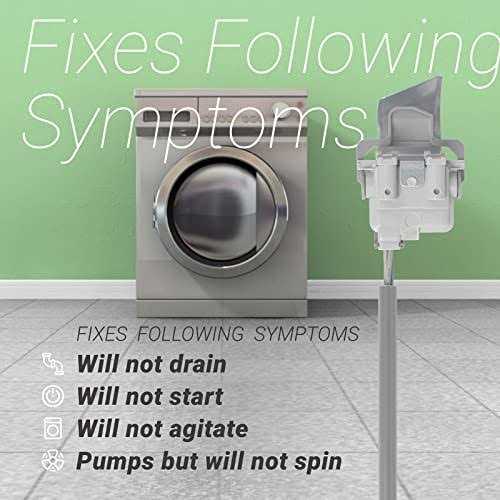 Fixes Following Symptoms

FIXES FOLLOWING SYMPTOMS
Will not drain
Will not start
Will not agitate
Pumps but will not spin