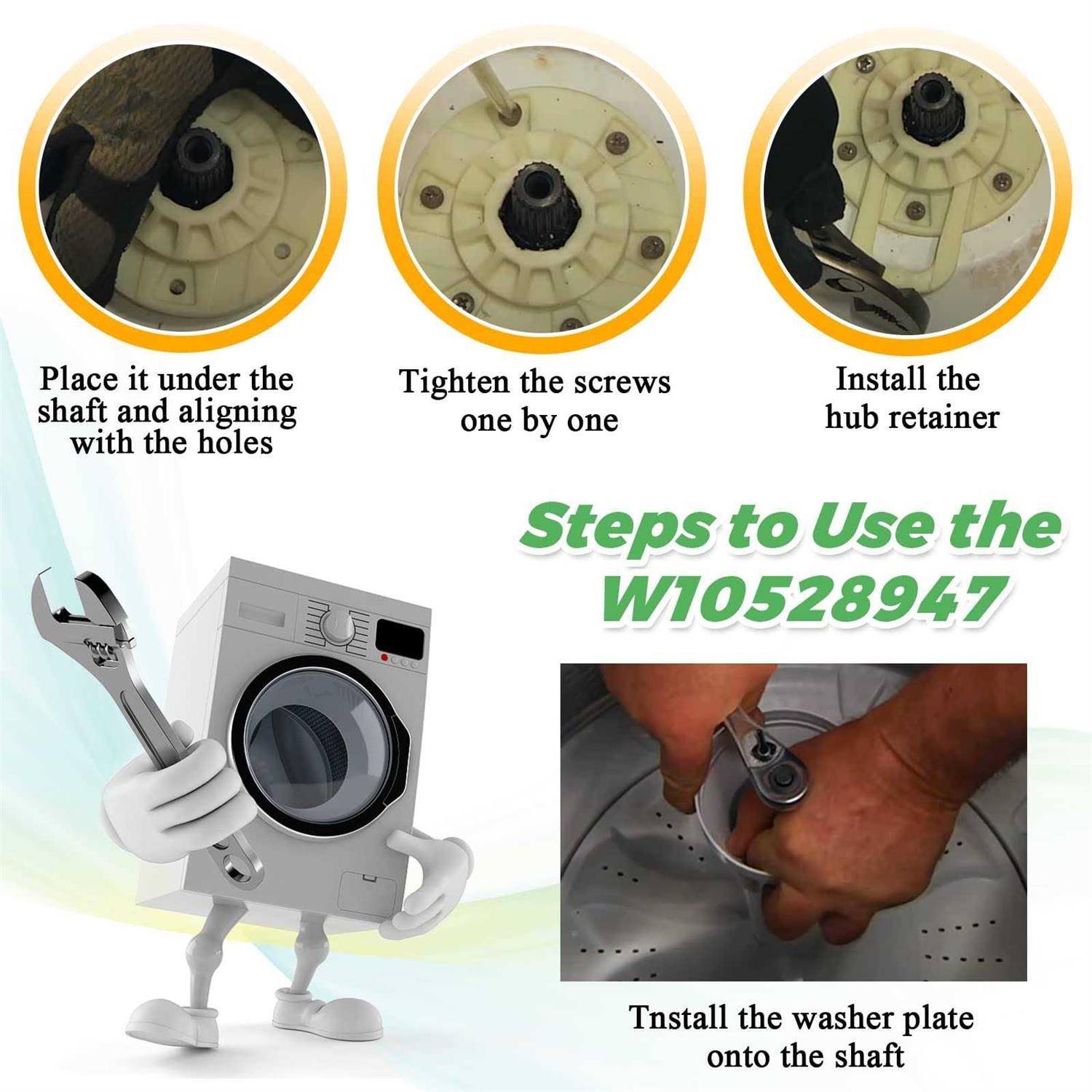 Place it under the shaft and aligning with the holes

Tighten the screws one by one

Install the hub retainer

Steps to Use the W10528947

Tnstall the washer plate onto the shaft