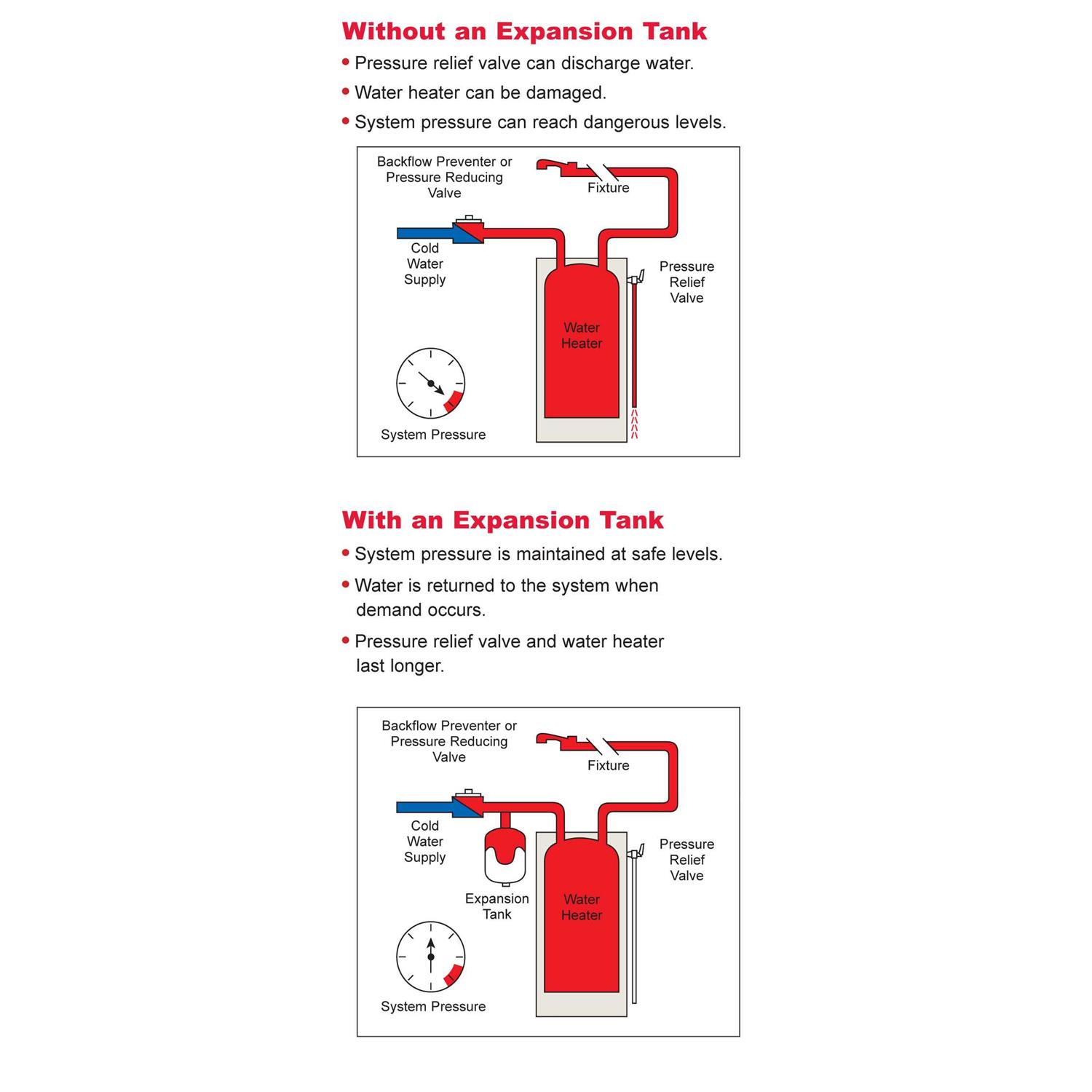 Without an Expansion Tank

• Pressure relief valve can discharge water.
• Water heater can be damaged.
• System pressure can reach dangerous levels.

Backflow Preventer or Pressure Reducing Valve

Fixture

Cold Water Supply

Pressure Relief Valve

Water Heater

System Pressure

With an Expansion Tank

• System pressure is maintained at safe levels.
• Water is returned to the system when demand occurs.
• Pressure relief valve and water heater last longer.

Backflow Preventer or Pressure Reducing Valve

Fixture

Cold Water Supply

Pressure Relief Valve

Expansion Tank

Water Heater

System Pressure