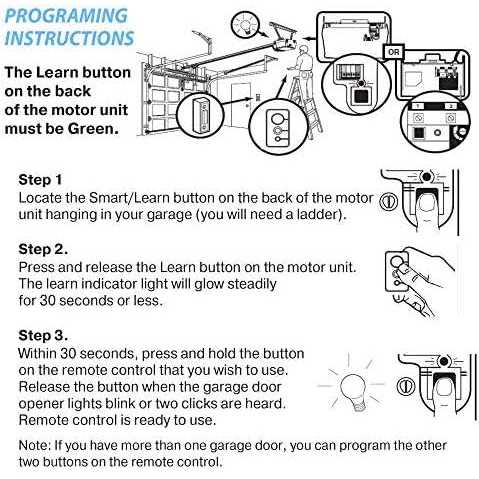 PROGRAMING INSTRUCTIONS

The Learn button on the back of the motor unit must be Green.

OR

1 2

Step 1
Locate the Smart/Learn button on the back of the motor unit hanging in your garage (you will need a ladder).

Step 2.
Press and release the Learn button on the motor unit. The learn indicator light will glow steadily for 30 seconds or less.

Step 3.
Within 30 seconds, press and hold the button on the remote control that you wish to use. Release the button when the garage door opener lights blink or two clicks are heard. Remote control is ready to use.

Note: If you have more than one garage door, you can program the other two buttons on the remote control.