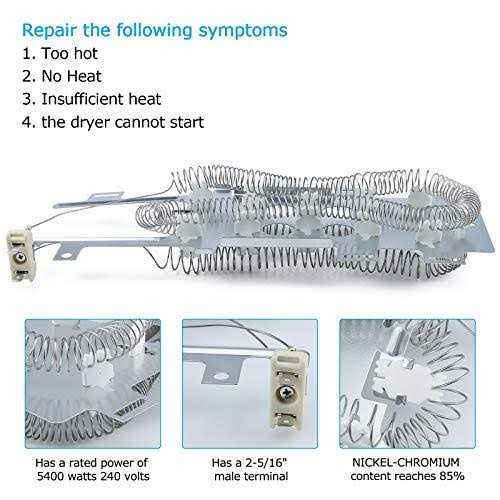 Repair the following symptoms
1. Too hot
2. No Heat
3. Insufficient heat
4. the dryer cannot start

Has a rated power of 5400 watts 240 volts

Has a 2-5/16" male terminal

NICKEL-CHROMIUM content reaches 85%