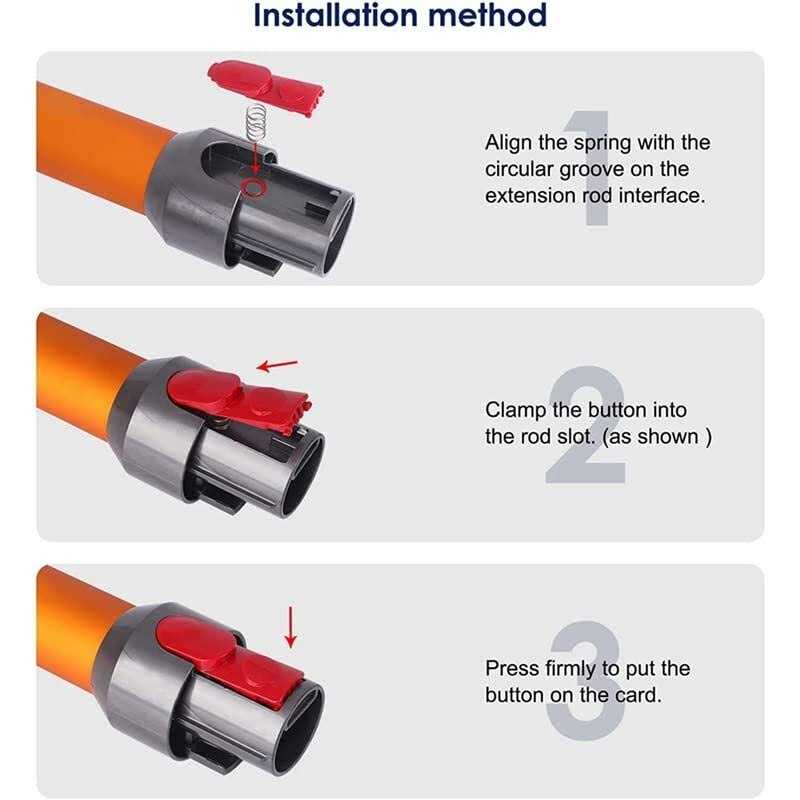 Installation method

1

Align the spring with the circular groove on the extension rod interface.

2

Clamp the button into the rod slot. (as shown )

3

Press firmly to put the button on the card.