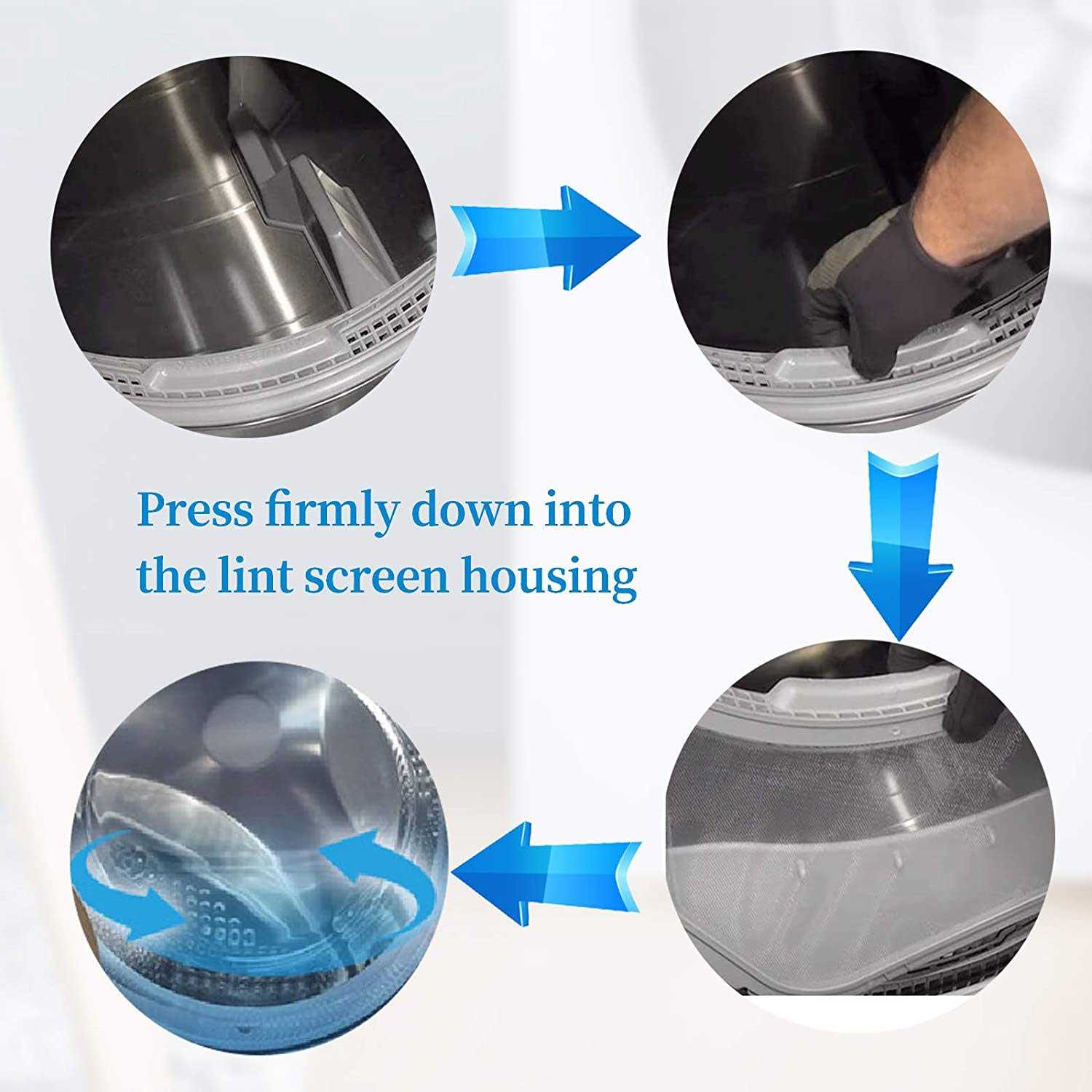 Press firmly down into the lint screen housing