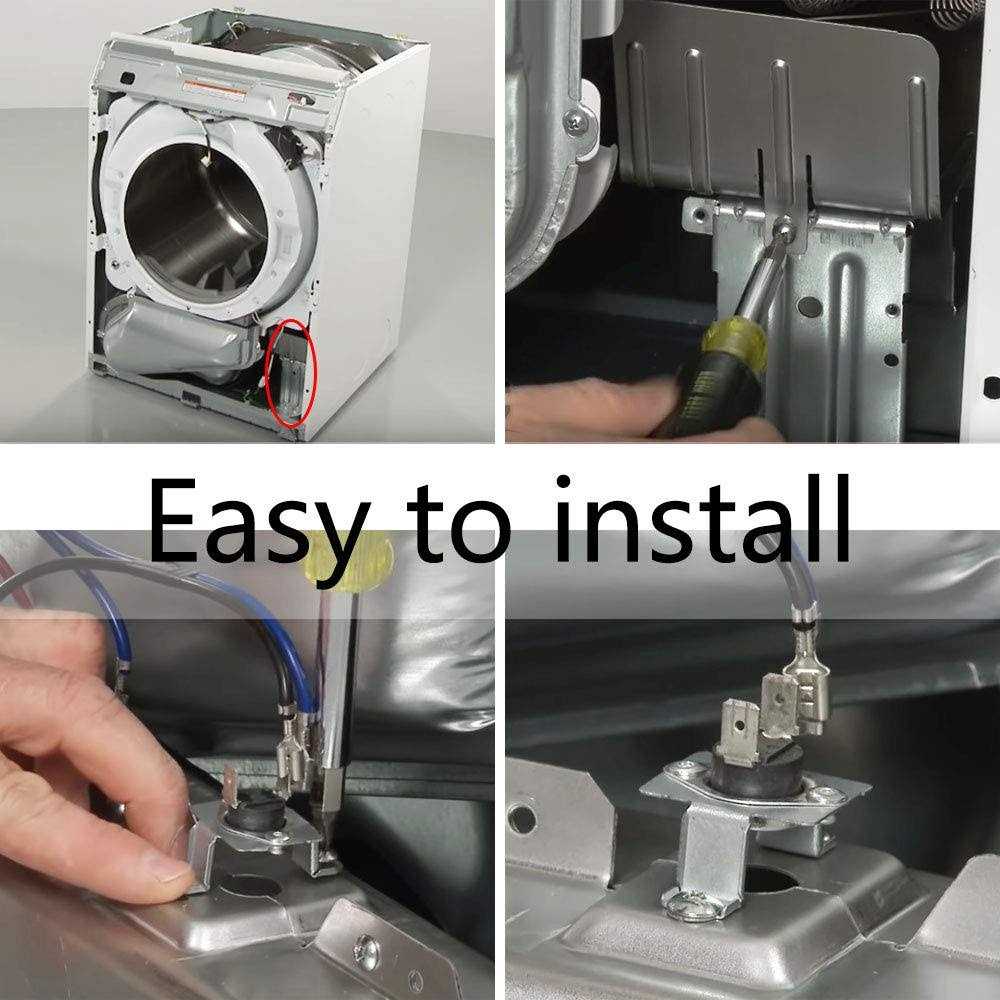 Easy to install