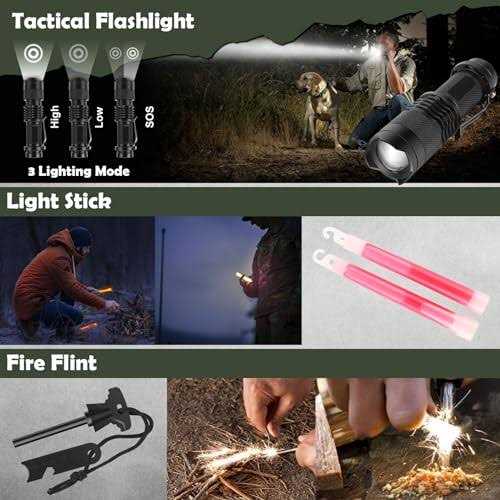 Tactical Flashlight

High

Low

SOS

3 Lighting Mode

Light Stick

Fire Flint