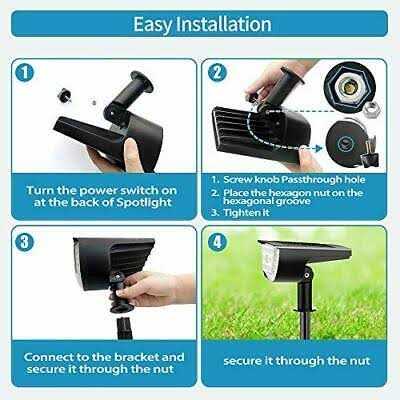 Easy Installation

1

Turn the power switch on at the back of Spotlight

2

1. Screw knob Passthrough hole
2. Place the hexagon nut on the hexagonal groove
3. Tighten it

3

Connect to the bracket and secure it through the nut

4

secure it through the nut