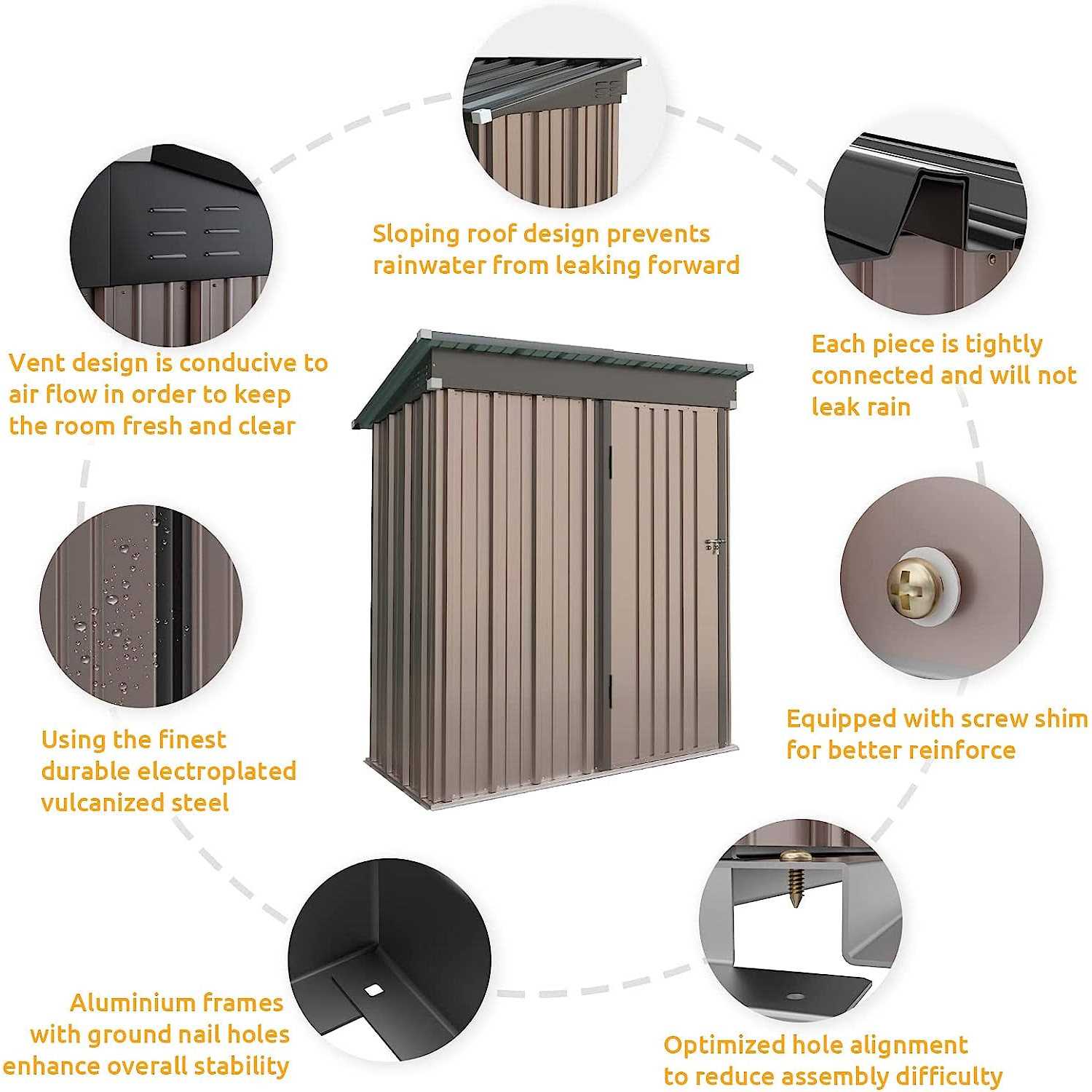 Sloping roof design prevents rainwater from leaking forward

Vent design is conducive to air flow in order to keep the room fresh and clear

Each piece is tightly connected and will not leak rain

Using the finest durable electroplated vulcanized steel

Equipped with screw shim for better reinforce

Aluminium frames with ground nail holes enhance overall stability

Optimized hole alignment to reduce assembly difficulty